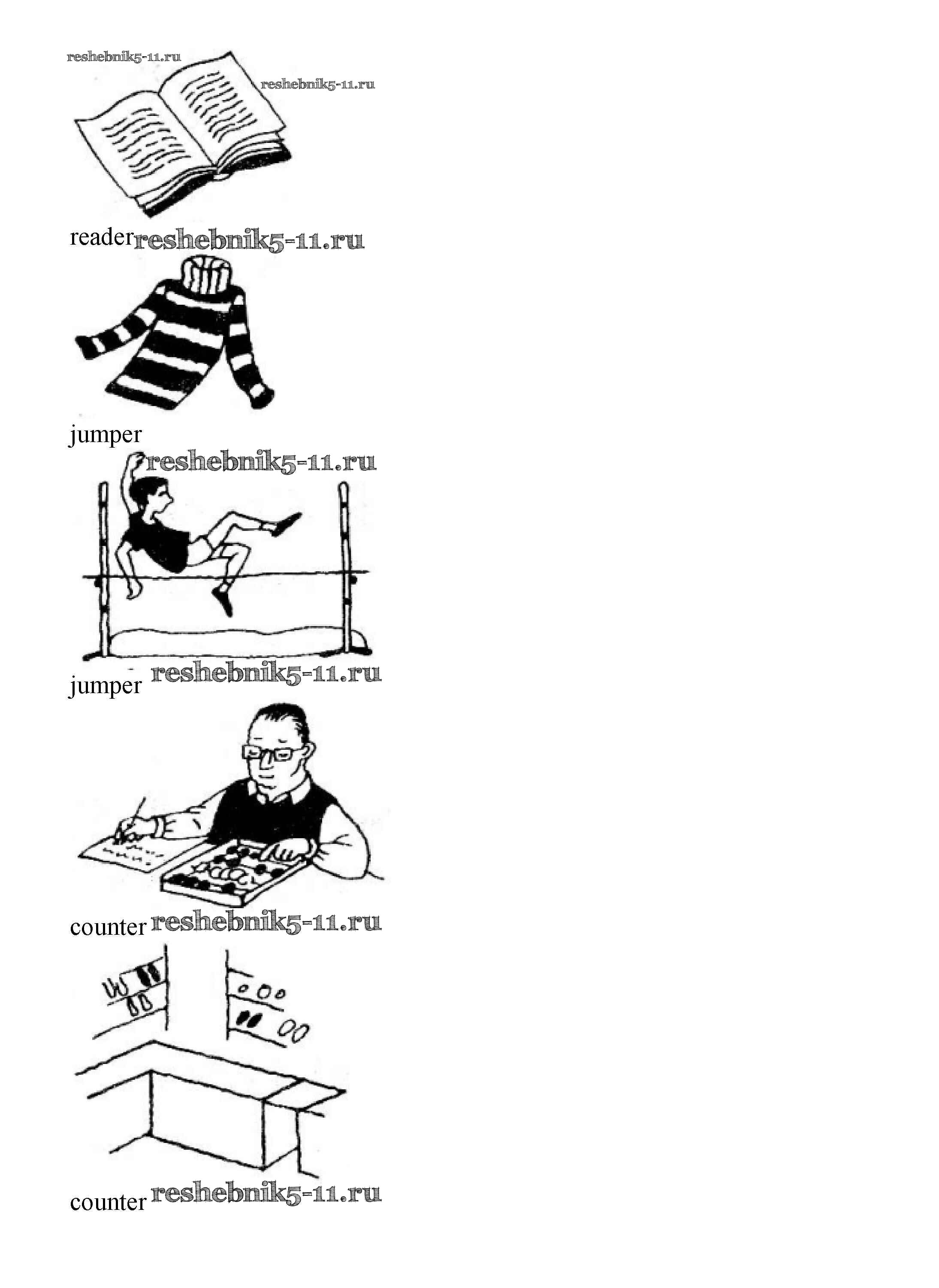 reshebnik5-11.ru
reshebnik5-11.ru

reader reshebnik5-11.ru

jumper

reshebnik5-11.ru

jumper reshebnik5-11.ru

counter reshebnik5-11.ru

counter reshebnik5-11.ru