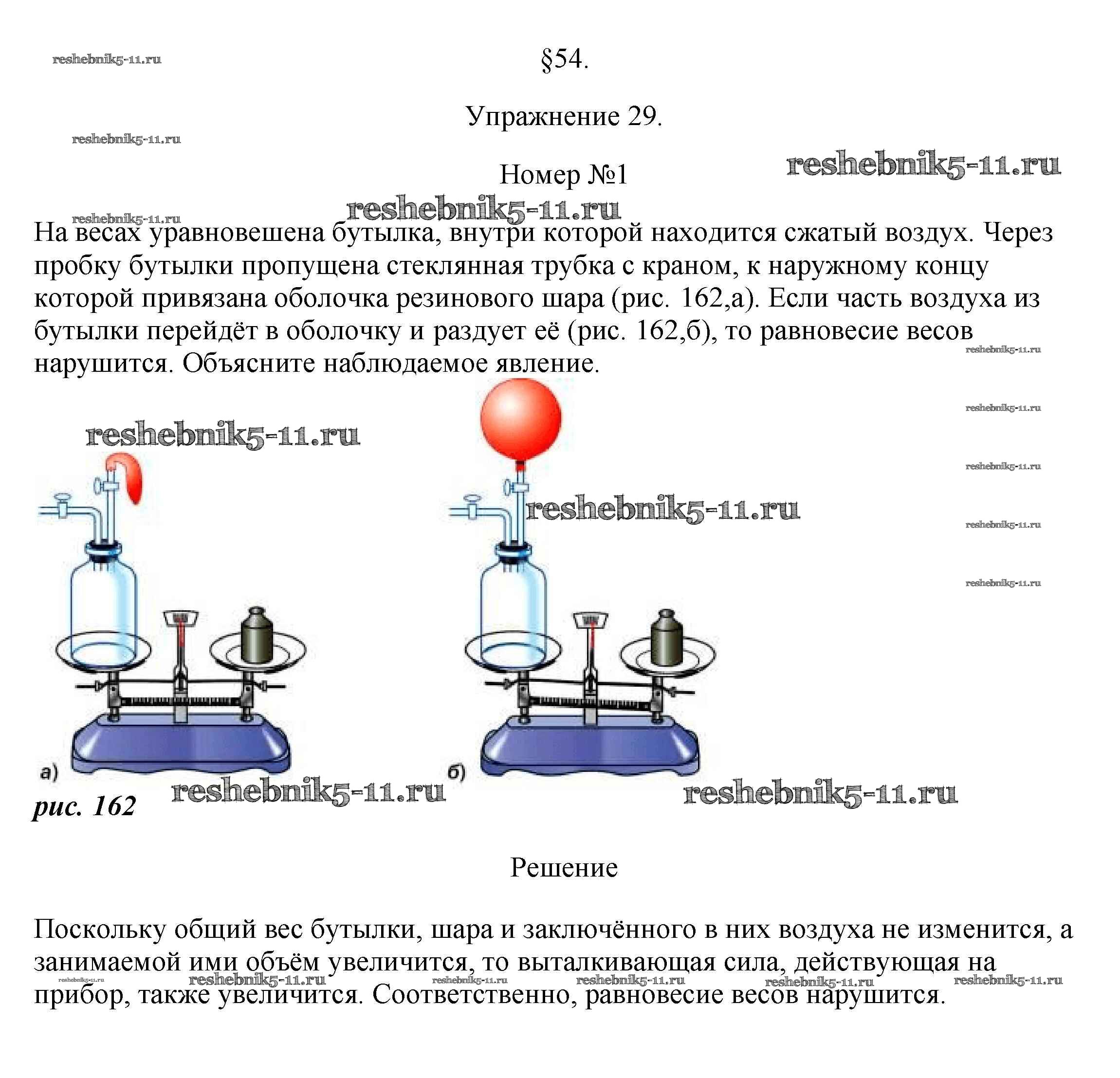 reshebnik5-11.ru

§54.

Упражнение 29.

reshebnik5-11.ru

Номер №1

reshebnik5-11.ru

reshebnik5-11.ru

reshebnik5-11.ru

На весах уравновешена бутылка, внутри которой находится сжатый воздух. Через пробку бутылки пропущена стеклянная трубка с краном, к наружному концу которой привязана оболочка резинового шара (рис. 162,а). Если часть воздуха из бутылки перейдёт в оболочку и раздует её (рис. 162,б), то равновесие весов нарушится. Объясните наблюдаемое явление.

reshebnik5-11.ru

reshebnik5-11.ru

reshebnik5-11.ru

reshebnik5-11.ru

reshebnik5-11.ru

reshebnik5-11.ru

reshebnik5-11.ru

а)

б)

reshebnik5-11.ru

reshebnik5-11.ru

рис. 162

Решение

Поскольку общий вес бутылки, шара и заключённого в них воздуха не изменится, а занимаемой ими объём увеличится, то выталкивающая сила, действующая на прибор, также увеличится. Соответственно, равновесие весов нарушится.

reshebnik5-11.ru reshebnik5-11.ru reshebnik5-11.ru reshebnik5-11.ru reshebnik5-11.ru reshebnik5-11.ru